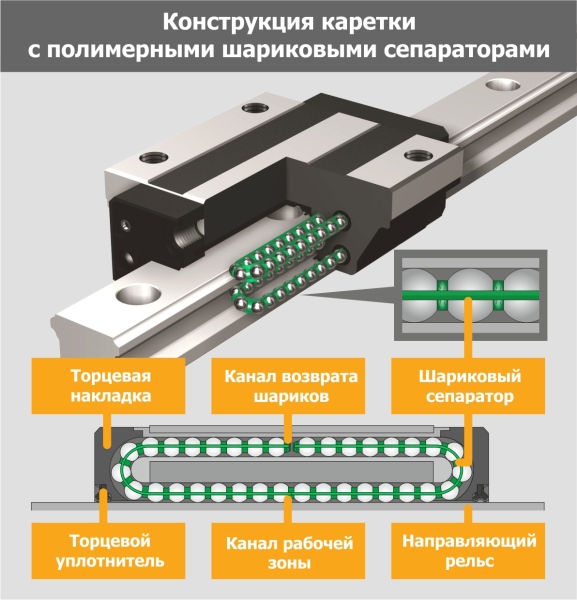 Конструкция каретки с полимерными шариковыми сепараторами

Торцевая накладка

Канал возврата шариков

Шариковый сепаратор

Торцевой уплотнитель

Канал рабочей зоны

Направляющий рельс